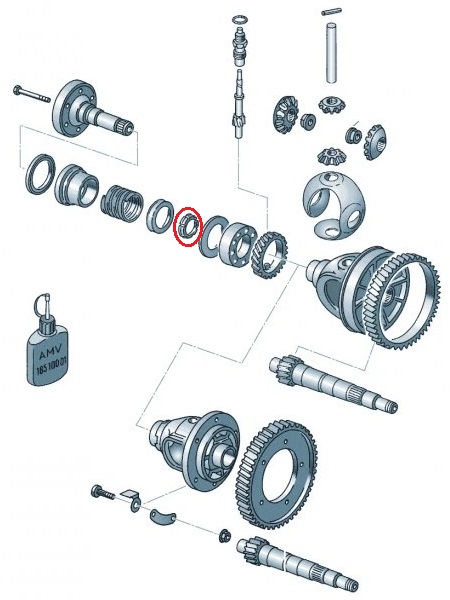 AMV
185 100 01