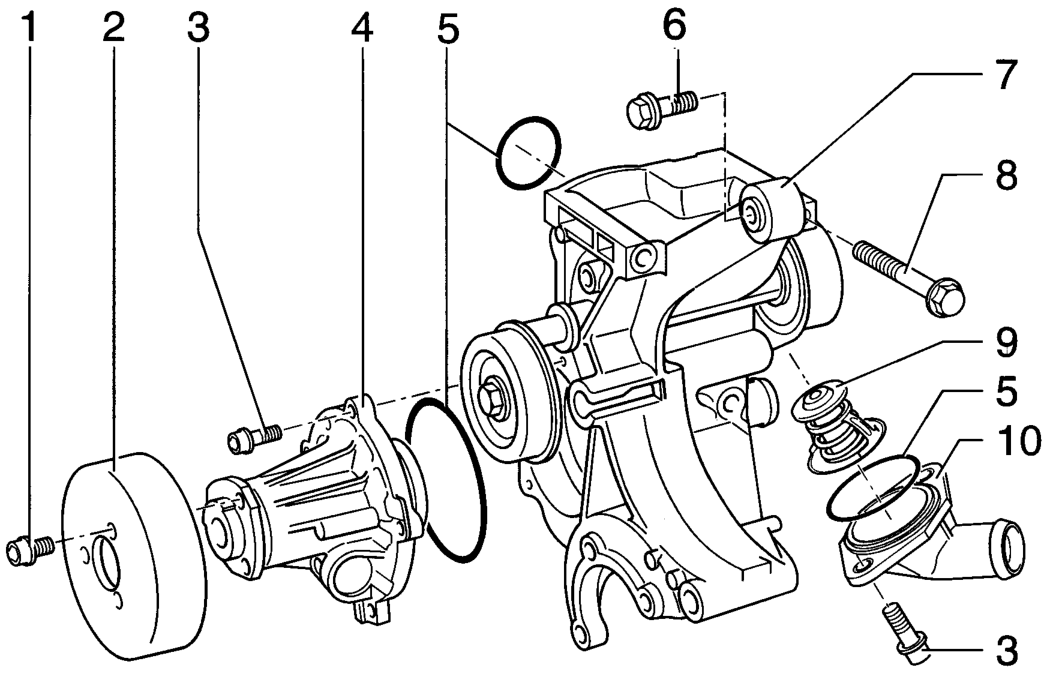 1 2 3 4 5 6 7 8 9 5 10 3